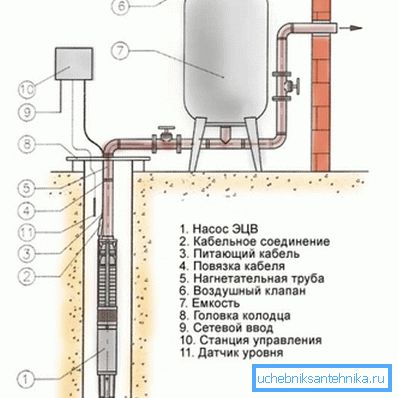 6
7
10
9
8
5
4
11
3
2
1

1. Насос ЭЦВ
2. Кабельное соединение
3. Питающий кабель
4. Повязка кабеля
5. Нагнетательная труба
6. Воздушный клапан
7. Емкость
8. Головка колодца
9. Сетевой ввод
10. Станция управления
11. Датчик уровня

uchebniksantehnika.ru